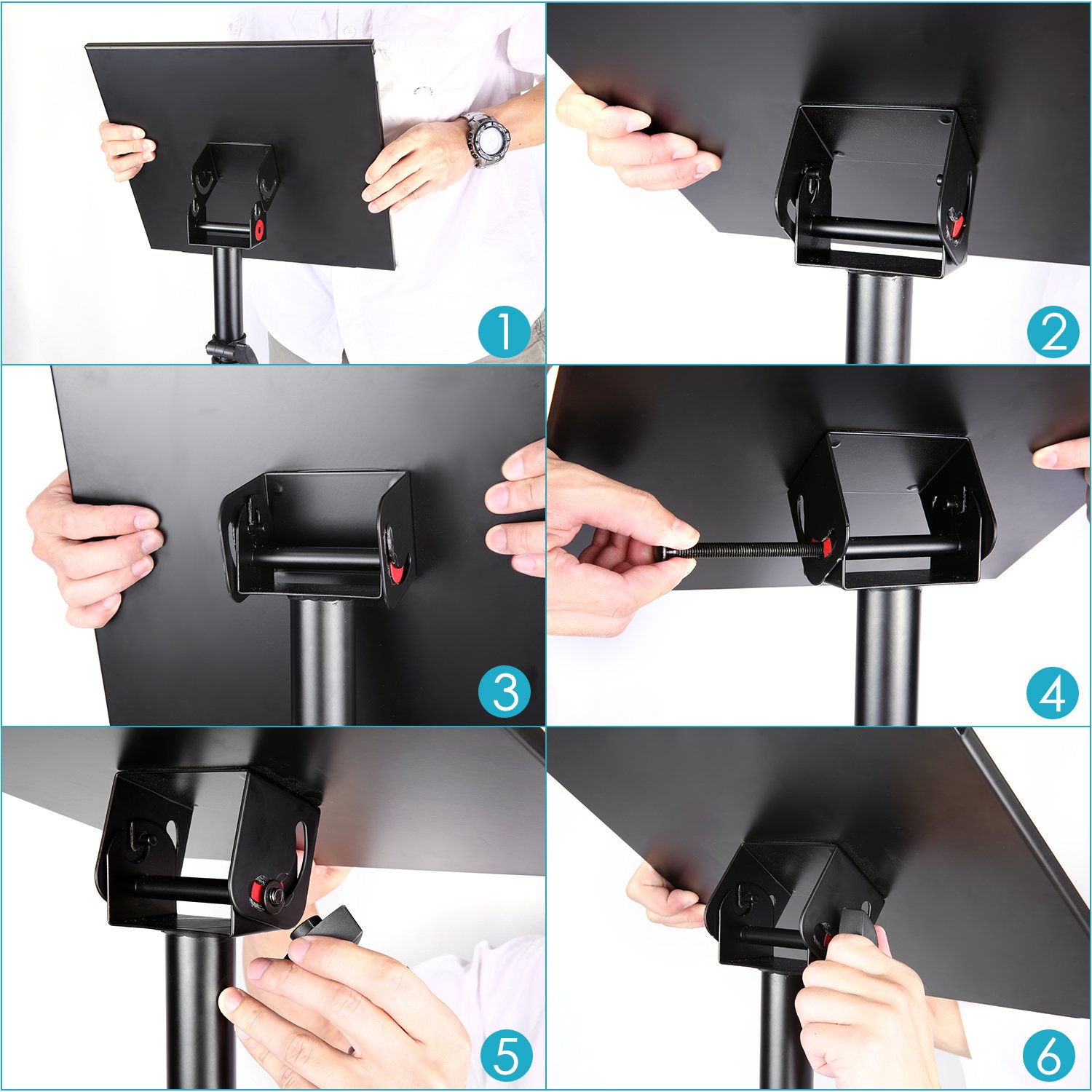 1

2

3

4

5

6